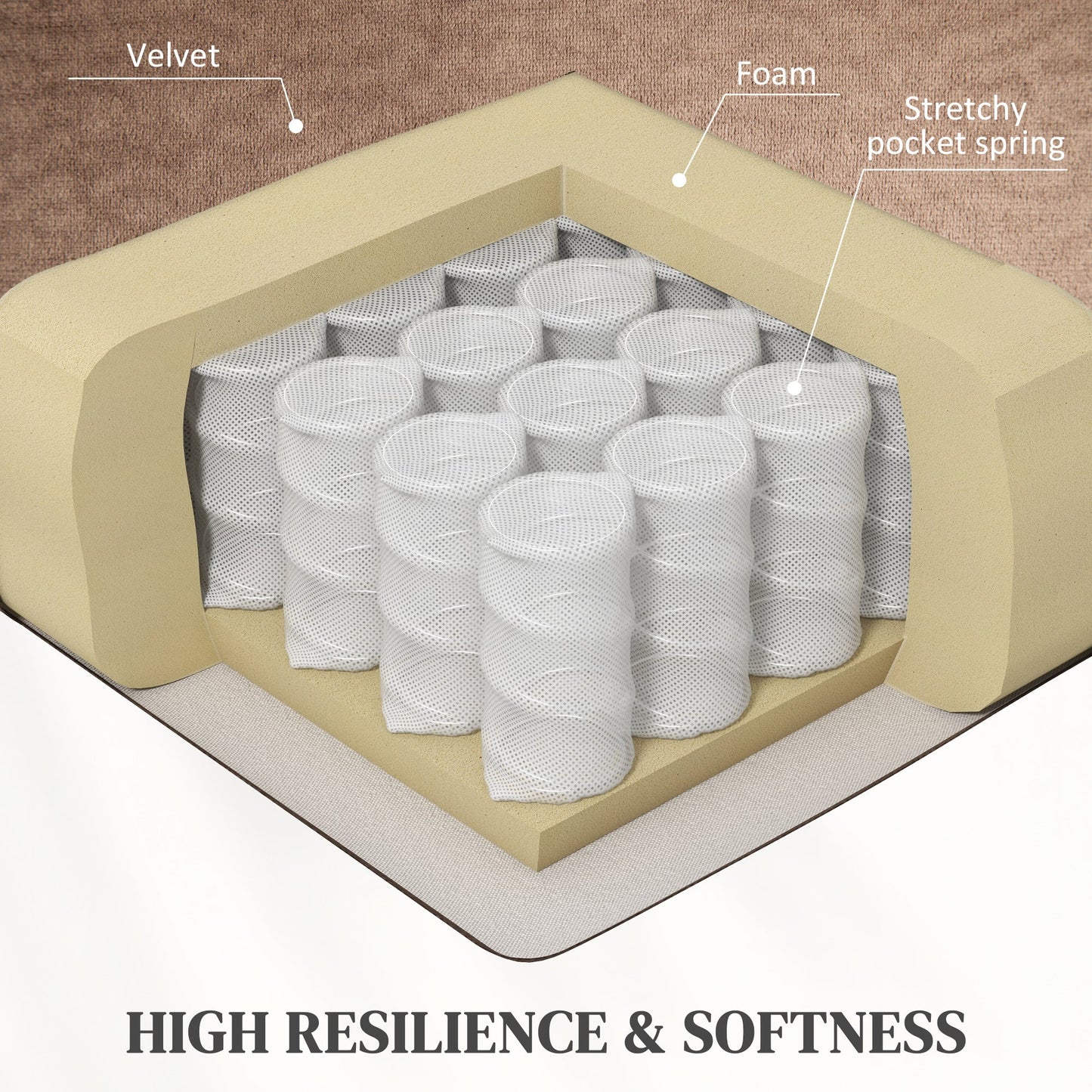 Velvet

Foam

Stretchy pocket spring

HIGH RESILIENCE & SOFTNESS