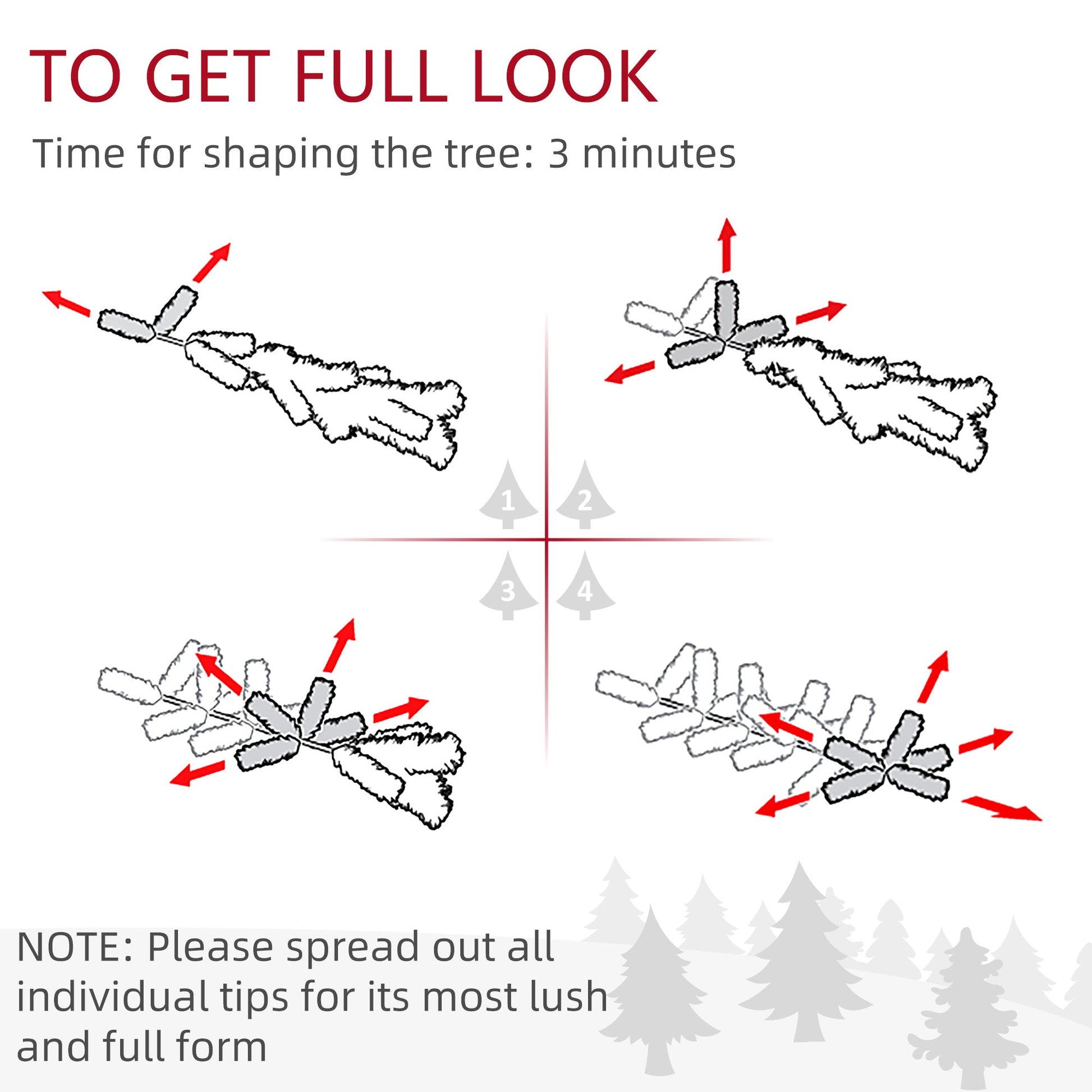 TO GET FULL LOOK

Time for shaping the tree: 3 minutes

1

2

3

4

NOTE: Please spread out all individual tips for its most lush and full form