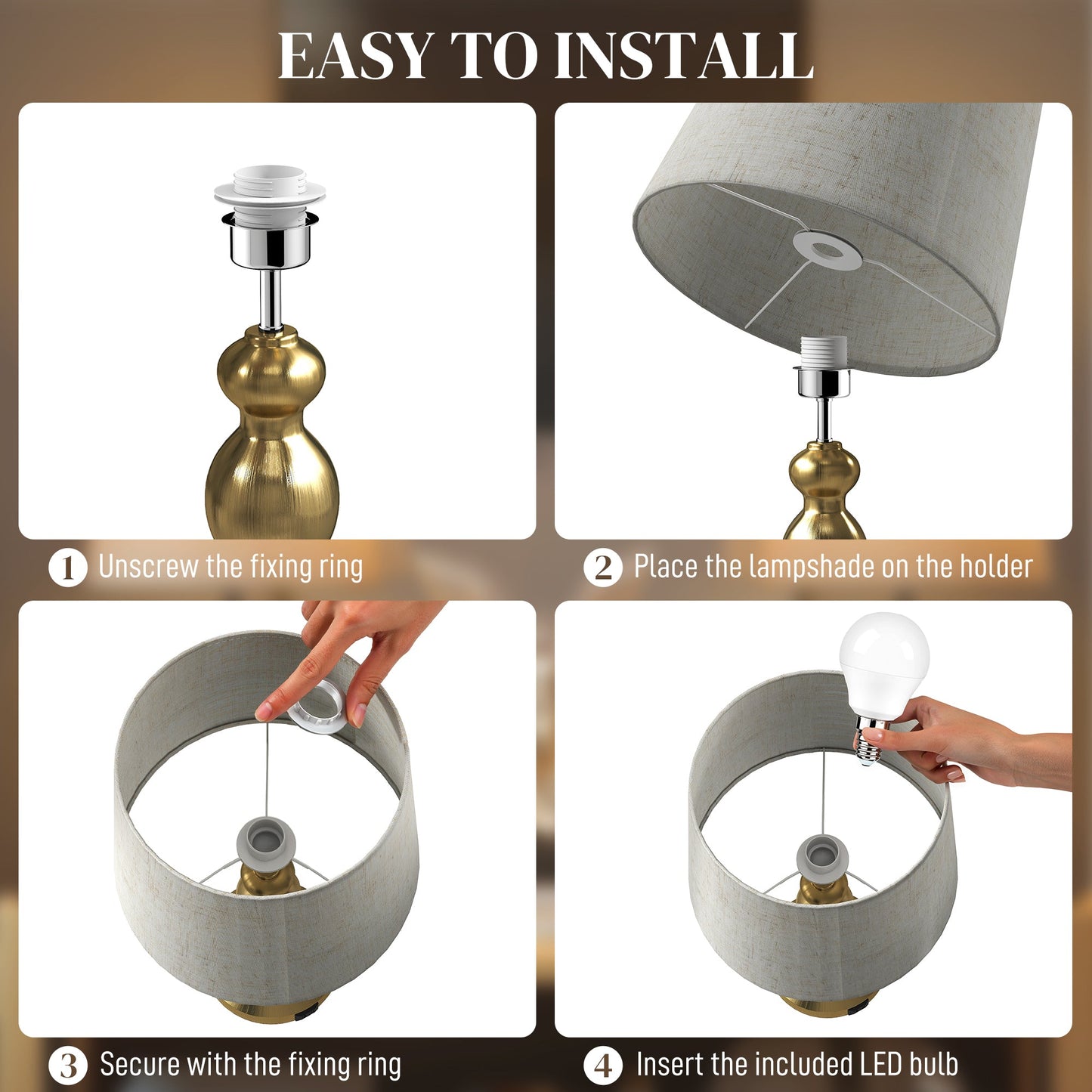 EASY TO INSTALL

1 Unscrew the fixing ring

2 Place the lampshade on the holder

3 Secure with the fixing ring

4 Insert the included LED bulb